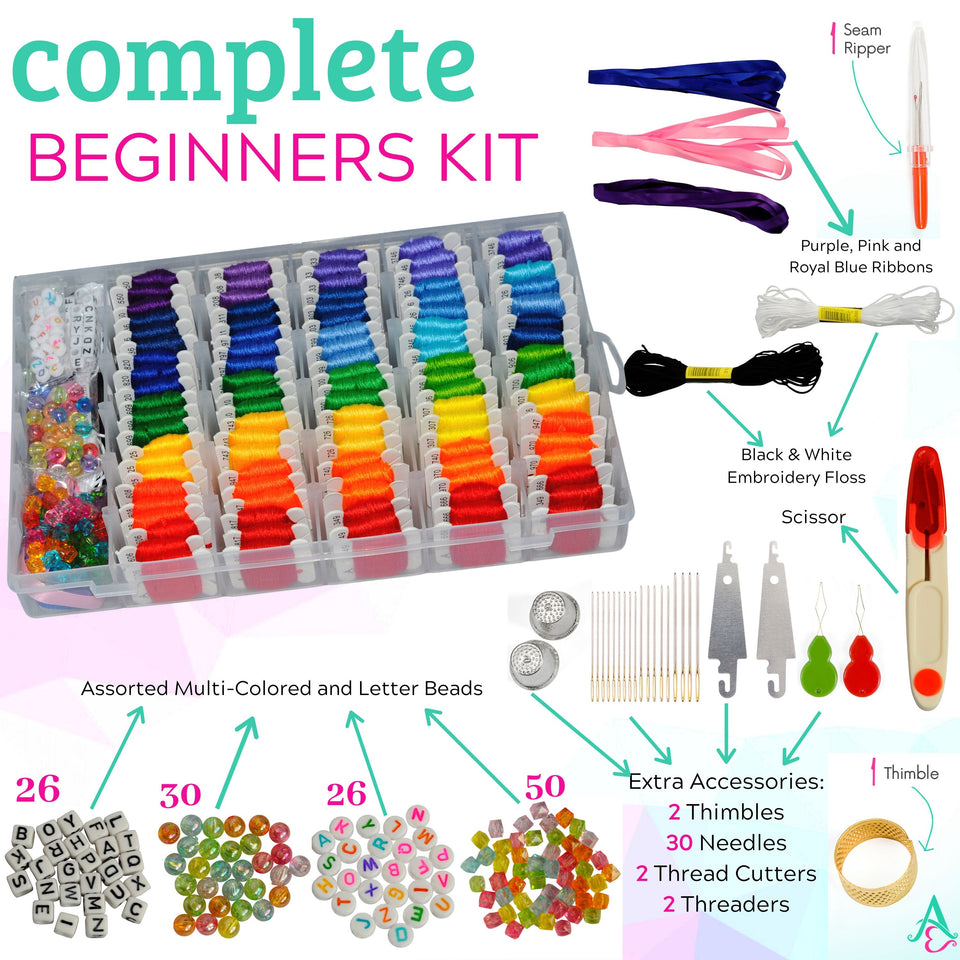 complete
BEGINNERS KIT

1 Seam Ripper

Purple, Pink and Royal Blue Ribbons

Black & White Embroidery Floss

Scissor

Assorted Multi-Colored and Letter Beads

26

30

26

50

Extra Accessories:
2 Thimbles
30 Needles
2 Thread Cutters
2 Threaders

1 Thimble